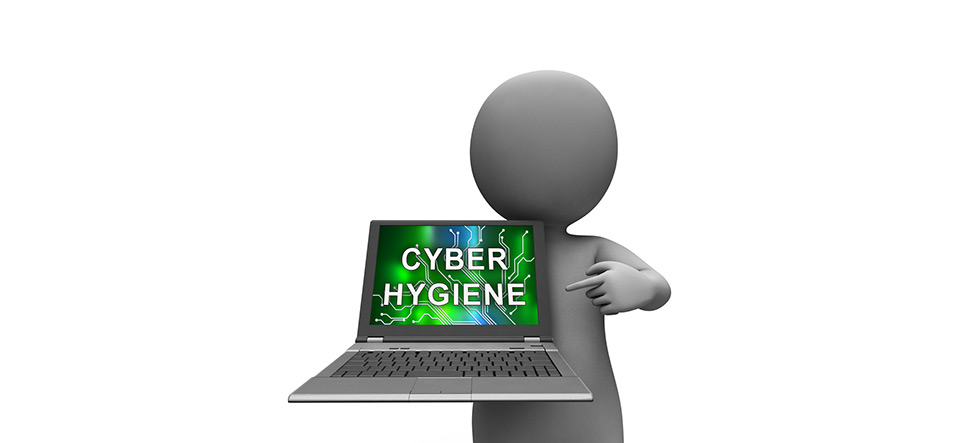 CYBER
HYGIENE