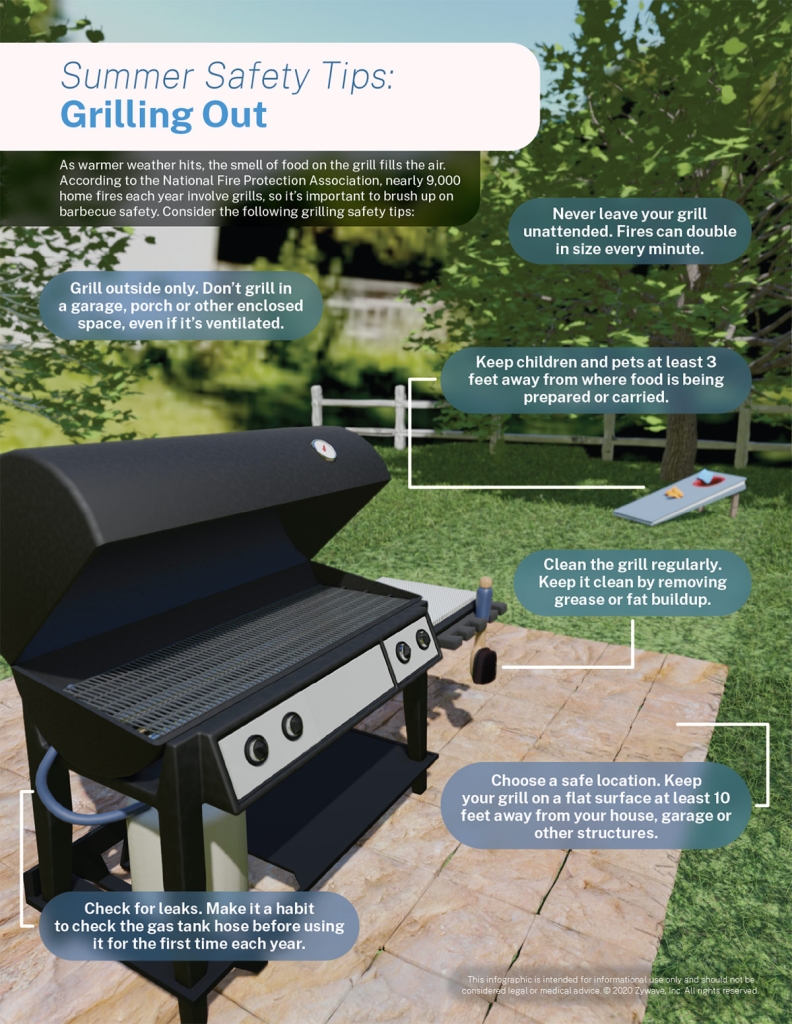 Summer Safety Tips:
Grilling Out

As warmer weather hits, the smell of food on the grill fills the air. According to the National Fire Protection Association, nearly 9,000 home fires each year involve grills, so it's important to brush up on barbecue safety. Consider the following grilling safety tips:

Never leave your grill unattended. Fires can double in size every minute.

Grill outside only. Don't grill in a garage, porch or other enclosed space, even if it's ventilated.

Keep children and pets at least 3 feet away from where food is being prepared or carried.

Clean the grill regularly. Keep it clean by removing grease or fat buildup.

Choose a safe location. Keep your grill on a flat surface at least 10 feet away from your house, garage or other structures.

Check for leaks. Make it a habit to check the gas tank hose before using it for the first time each year.

This infographic is intended for informational use only and should not be considered legal or medical advice. © 2020 Zywave, Inc. All rights reserved.