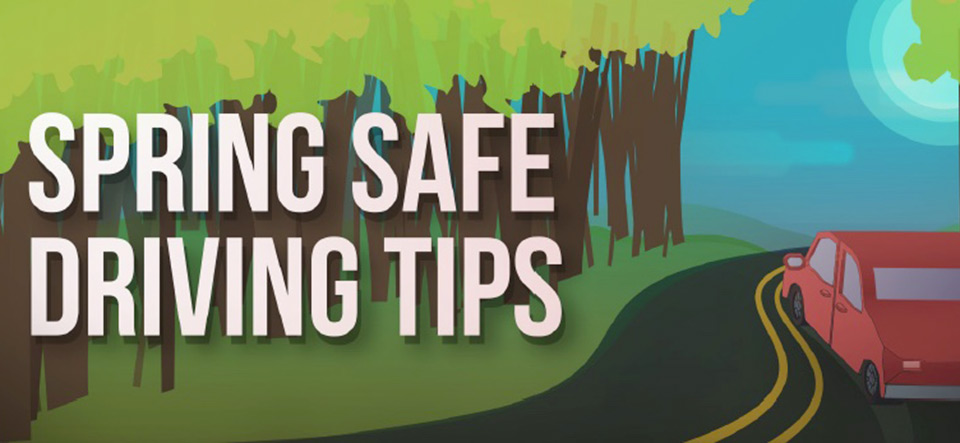 SPRING SAFE DRIVING TIPS